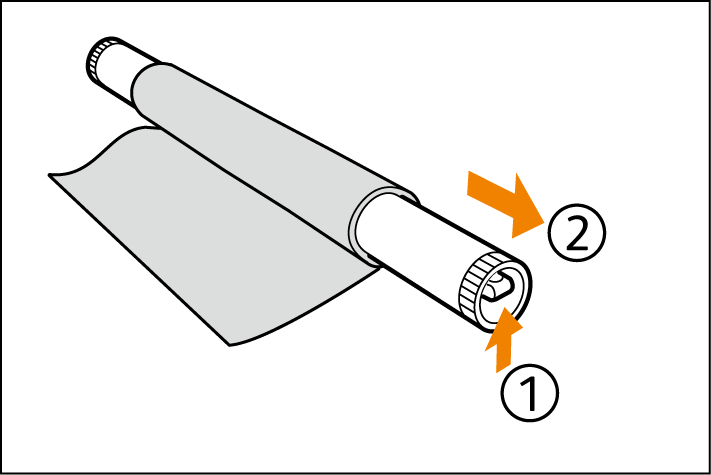 ②

①