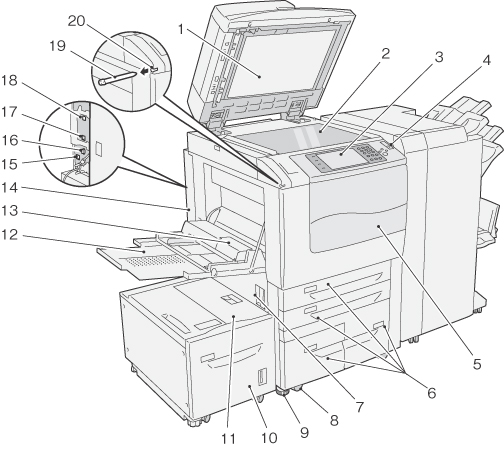 20
19
18
17
16
15
14
13
12
1
2
3
4
5
6
7
8
9
10
11