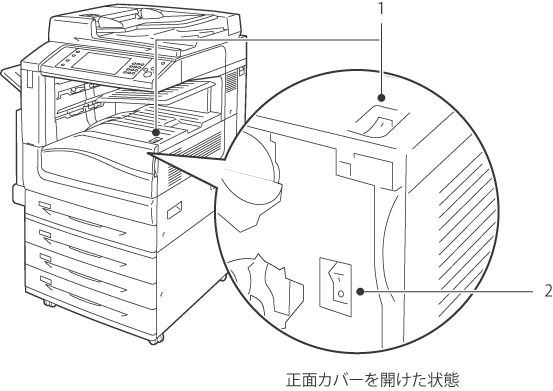 1

2

正面カバーを開けた状態