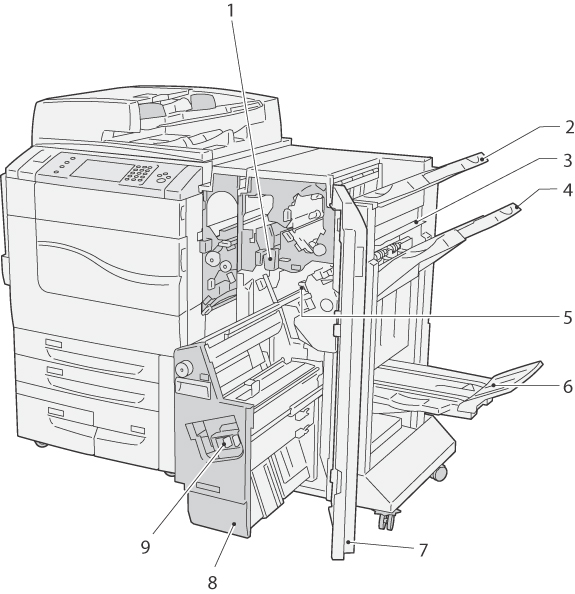 1
2
3
4
5
6
7
8
9