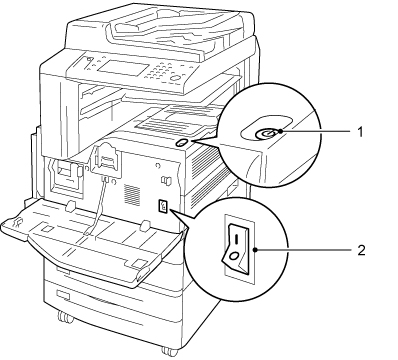 1

2