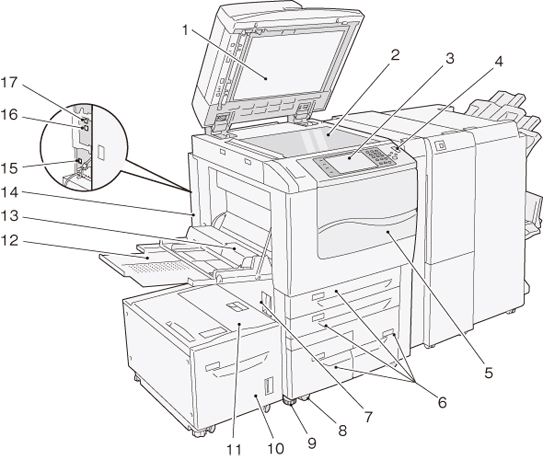 1
2
3
4
17
16
15
14
13
12
5
6
7
8
9
10
11