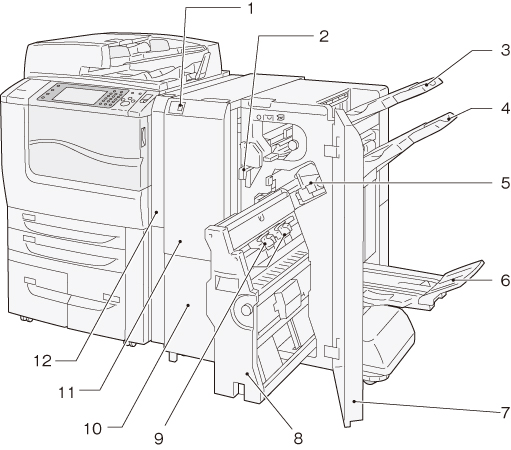 1
2
3
4
5
6
7
8
9
10
11
12