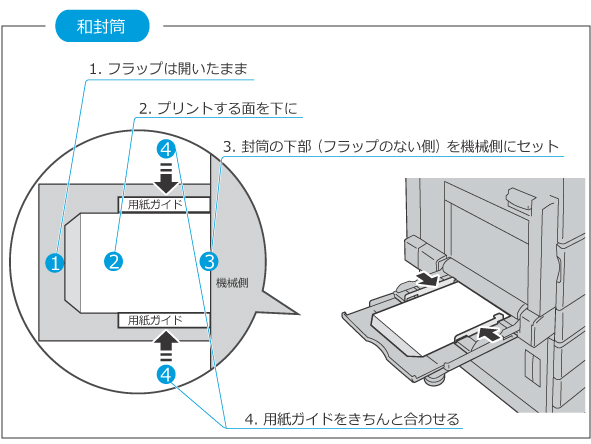 和封筒

1. フラップは開いたまま

2. プリントする面を下に

3. 封筒の下部（フラップのない側）を機械側にセット

4

用紙ガイド

1

2

3

機械側

用紙ガイド

4

4. 用紙ガイドをきちんと合わせる