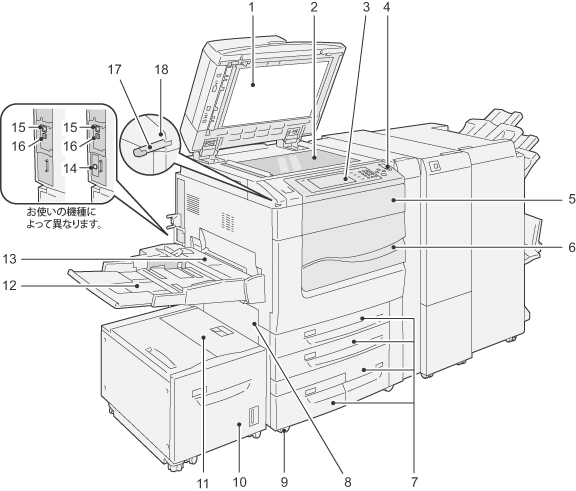 1
2
3
4
17
18
15
16
15
16
14
お使いの機種によって異なります。
5
6
13
12
11
10
9
8
7