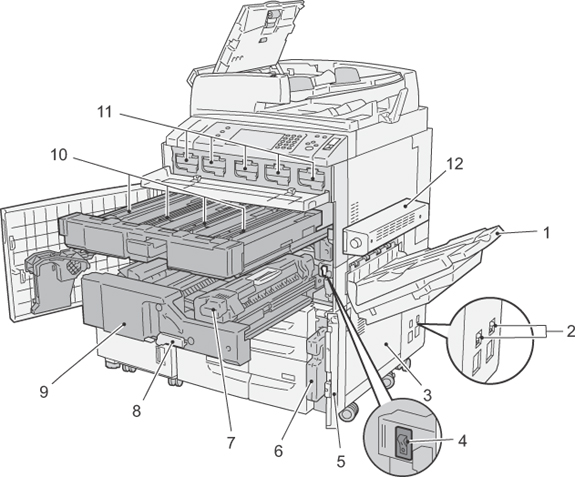 11
10
12
1
2
3
4
5
6
7
8
9