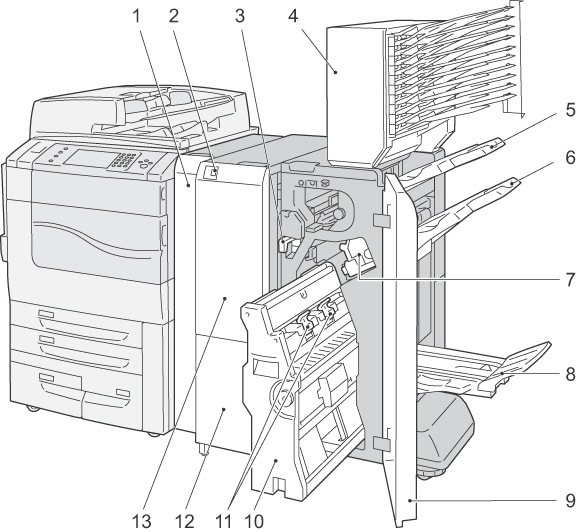 1
2
3
4
5
6
7
8
9
13
12
11
10