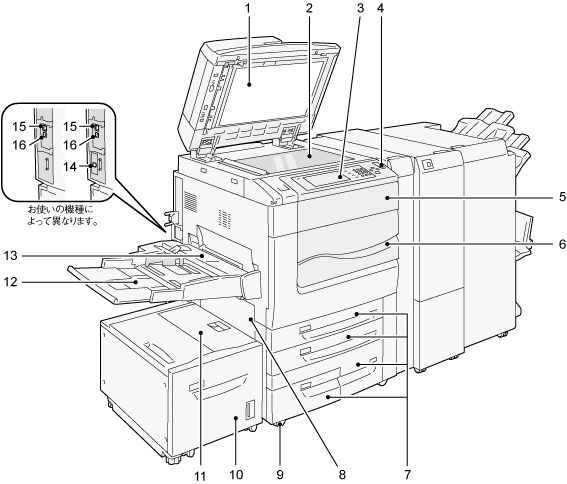 1 2 3 4

15 16 15 16 14

お使いの機種によって異なります。

5

6

13

12

11 10 9 8 7