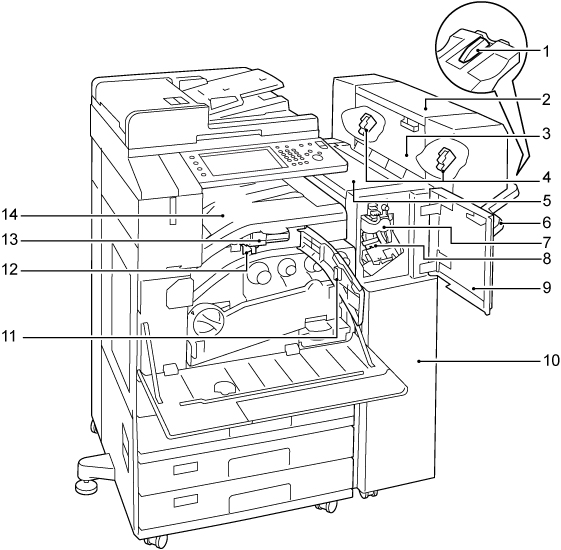 1
2
3
4
5
6
7
8
9
10
11
12
13
14