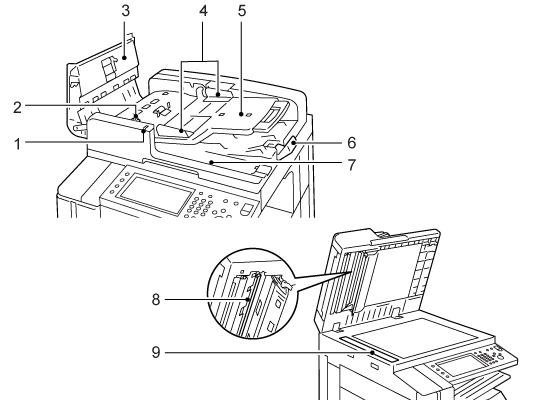 3
4
5
2
1
6
7
8
9