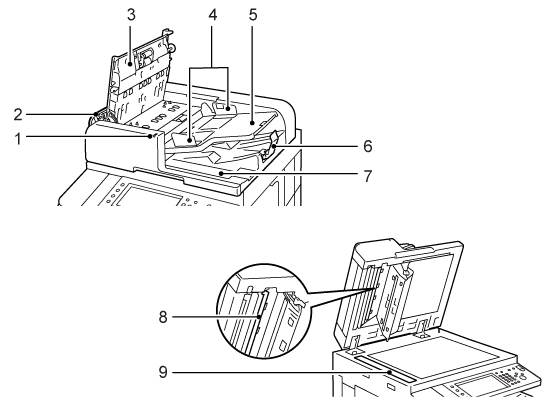 3
4
5
2
1
6
7
8
9