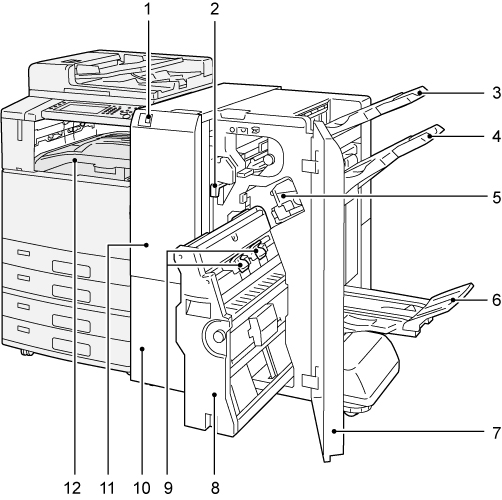 1
2
3
4
5
6
7
12
11
10
9
8