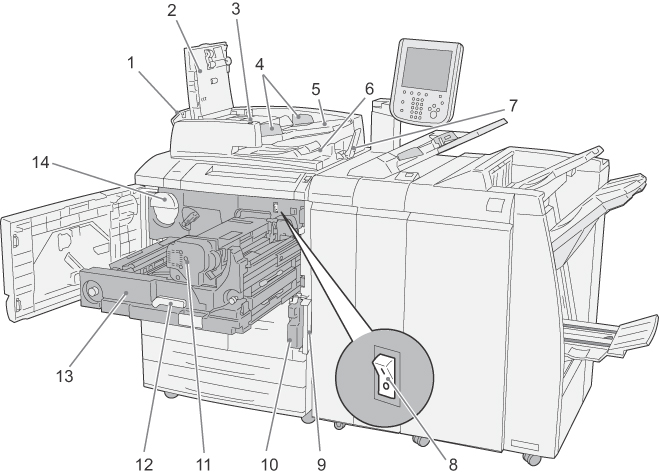 1
2
3
4
5
6
7
14
13
12
11
10
9
8