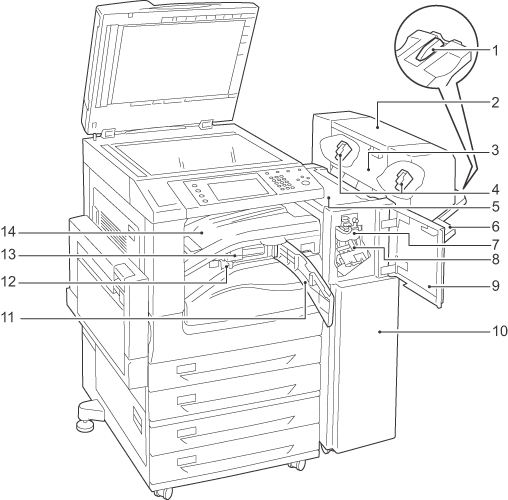 1
2
3
4
5
6
7
8
9
10
14
13
12
11