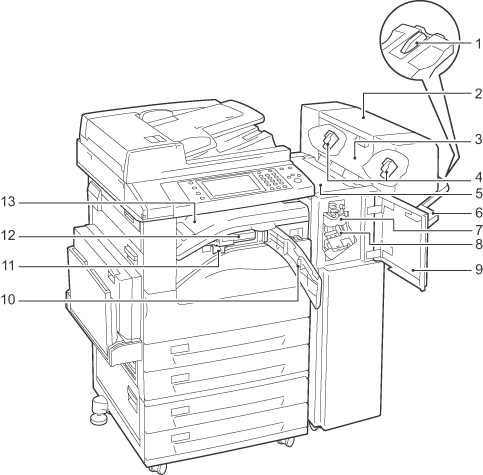 1
2
3
4
5
6
7
8
9
13
12
11
10