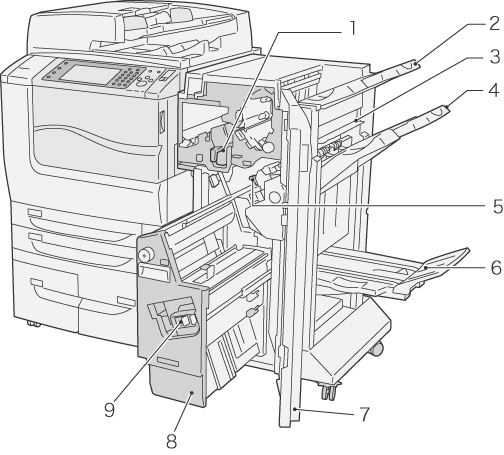 1
2
3
4
5
6
7
8
9