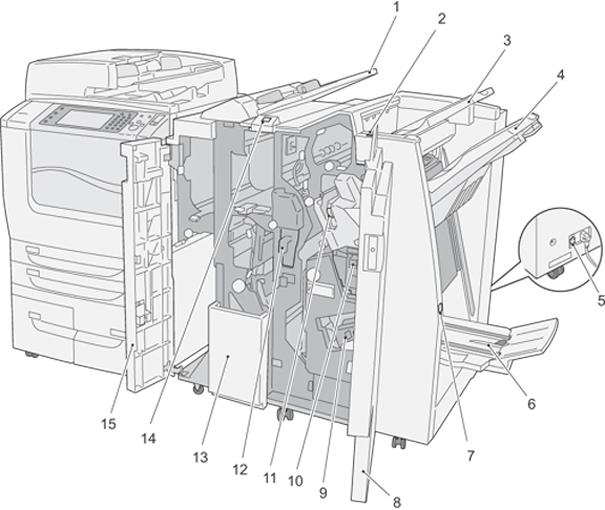 1
2
3
4
5
6
7
8
9
10
11
12
13
14
15