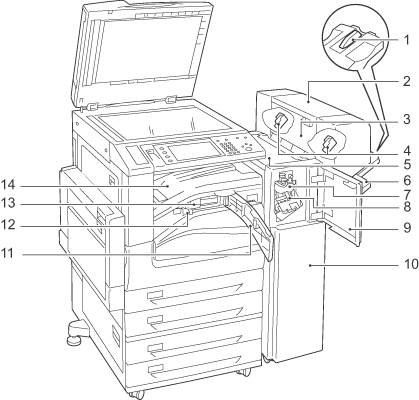 1
2
3
4
5
6
7
8
9
10
14
13
12
11