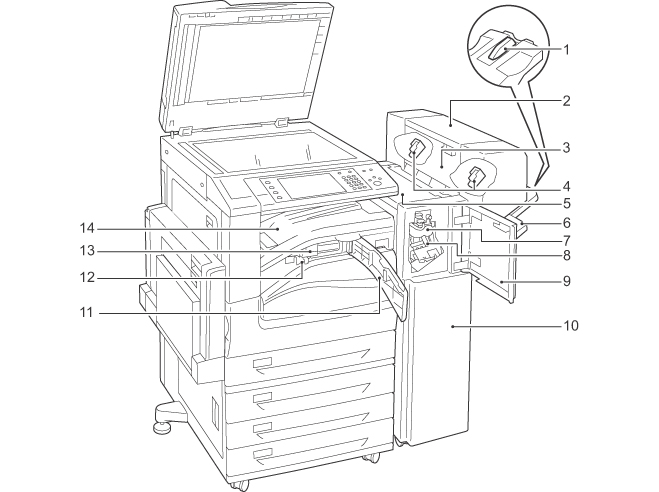 1
2
3
4
5
6
7
8
9
10
14
13
12
11