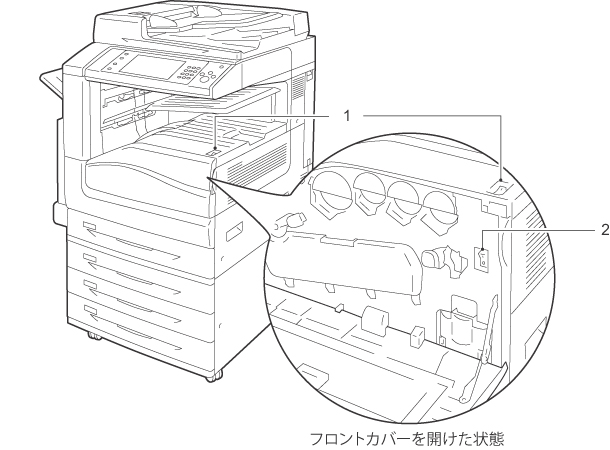 1

2

フロントカバーを開けた状態