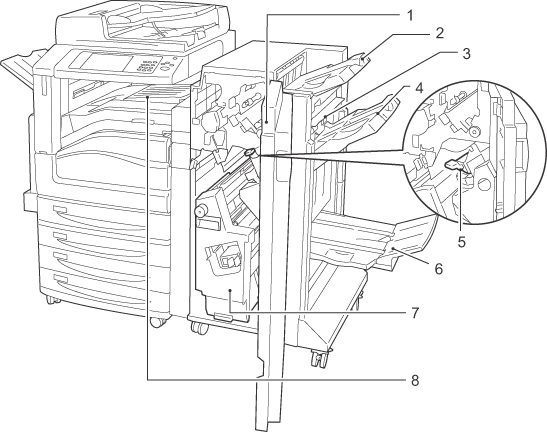 1
2
3
4
5
6
7
8