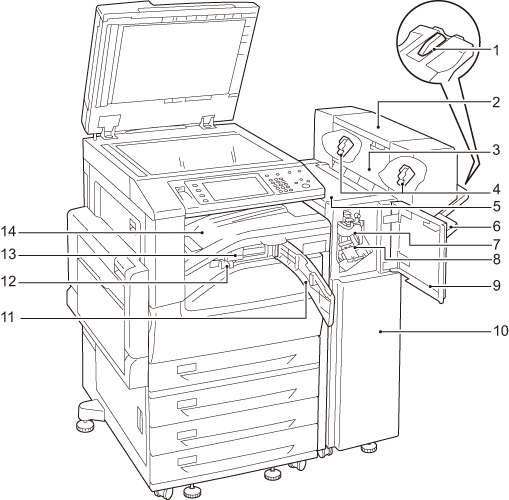 1
2
3
4
5
6
7
8
9
10
14
13
12
11