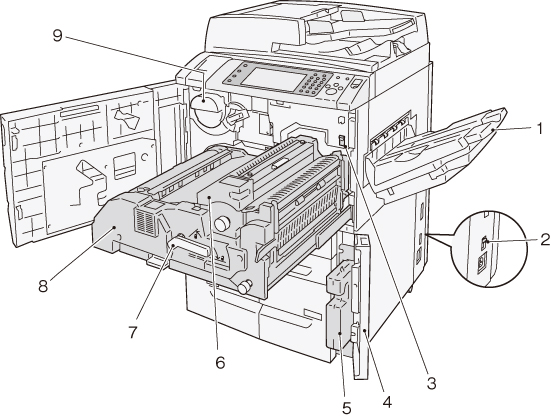 9
1
2
8
7
6
5
4
3