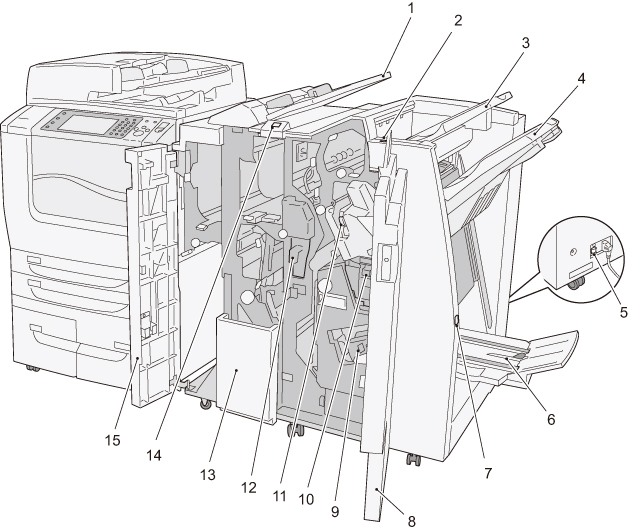 1
2
3
4
5
6
7
8
9
10
11
12
13
14
15