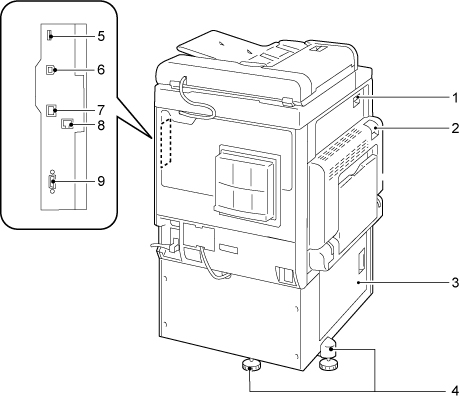 5
6
7
8
9
1
2
3
4