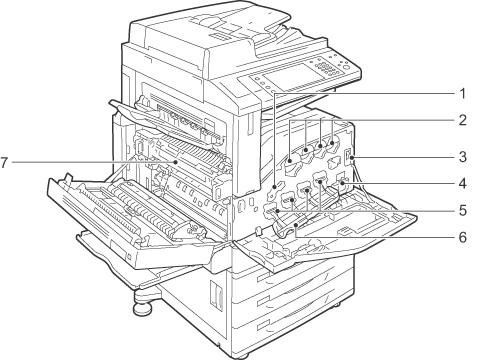 1
2
3
4
5
6
7