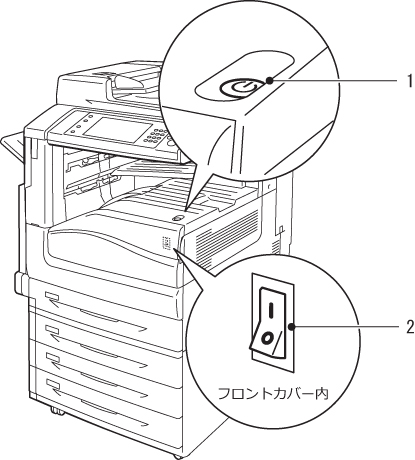 1

2

フロントカバー内