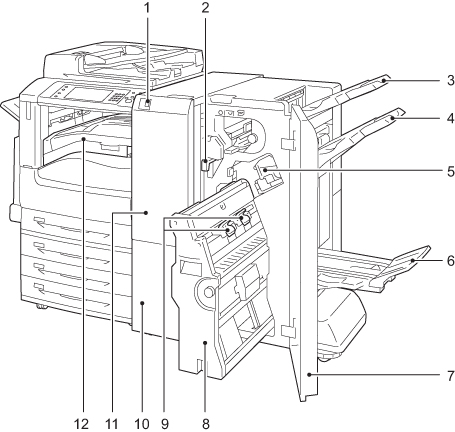 1
2
3
4
5
6
7
12
11
10
9
8