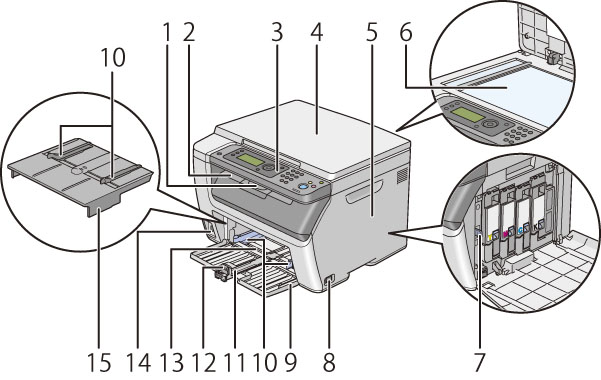 10
1 2 3 4 5 6
15 14 13 12 11 10 9 8 7