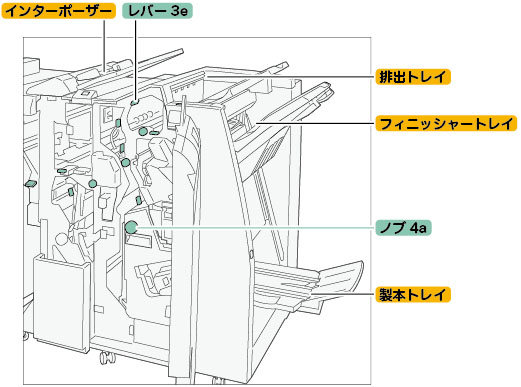 インターポーザー
レバー 3e
排出トレイ
フィニッシャートレイ
ノブ 4a
製本トレイ