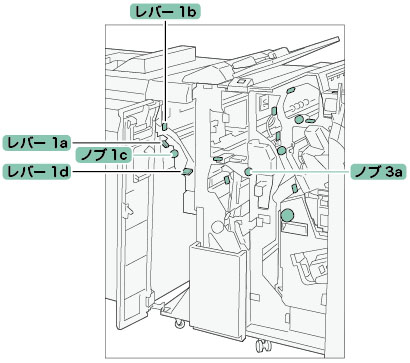 レバー 1b
レバー 1a
ノブ 1c
レバー 1d
ノブ 3a