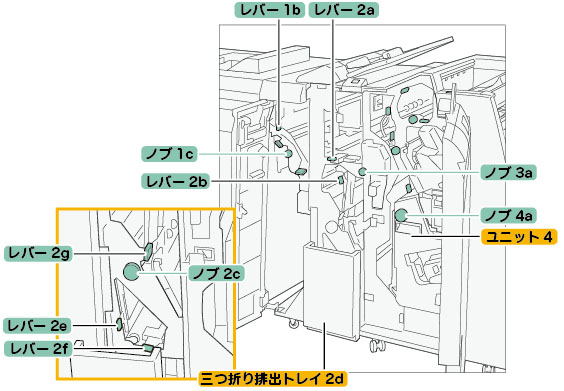 レバー 1b
レバー 2a
ノブ 1c
レバー 2b
ノブ 3a
ノブ 4a
ユニット 4
レバー 2g
ノブ 2c
レバー 2e
レバー 2f
三つ折り排出トレイ 2d