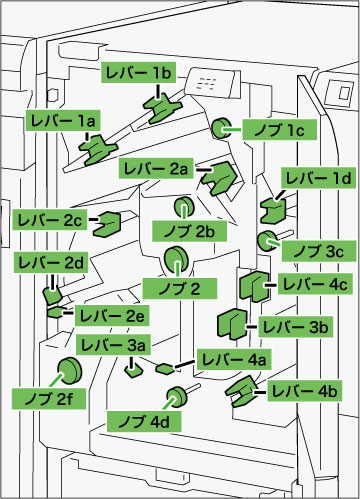 レバー 1b
レバー 1a
ノブ 1c
レバー 2a
レバー 1d
レバー 2c
ノブ 2b
ノブ 3c
レバー 2d
ノブ 2
レバー 4c
レバー 2e
レバー 3b
レバー 3a
レバー 4a
ノブ 2f
レバー 4b
ノブ 4d