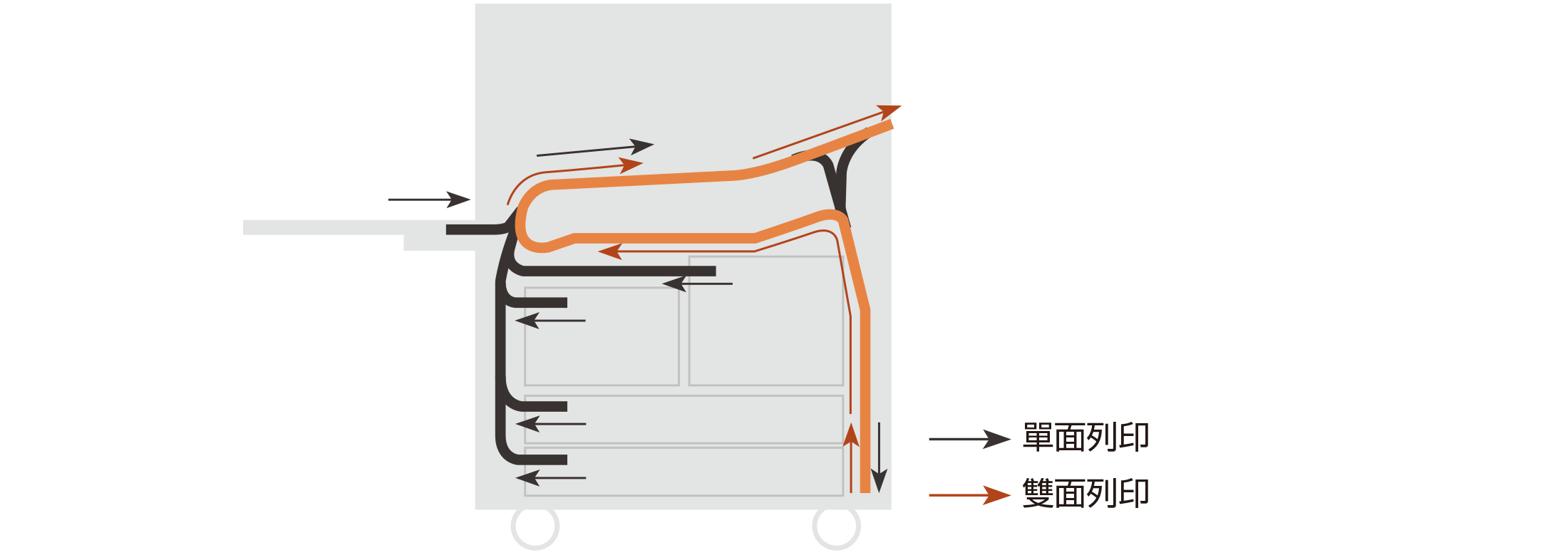 單面列印
雙面列印