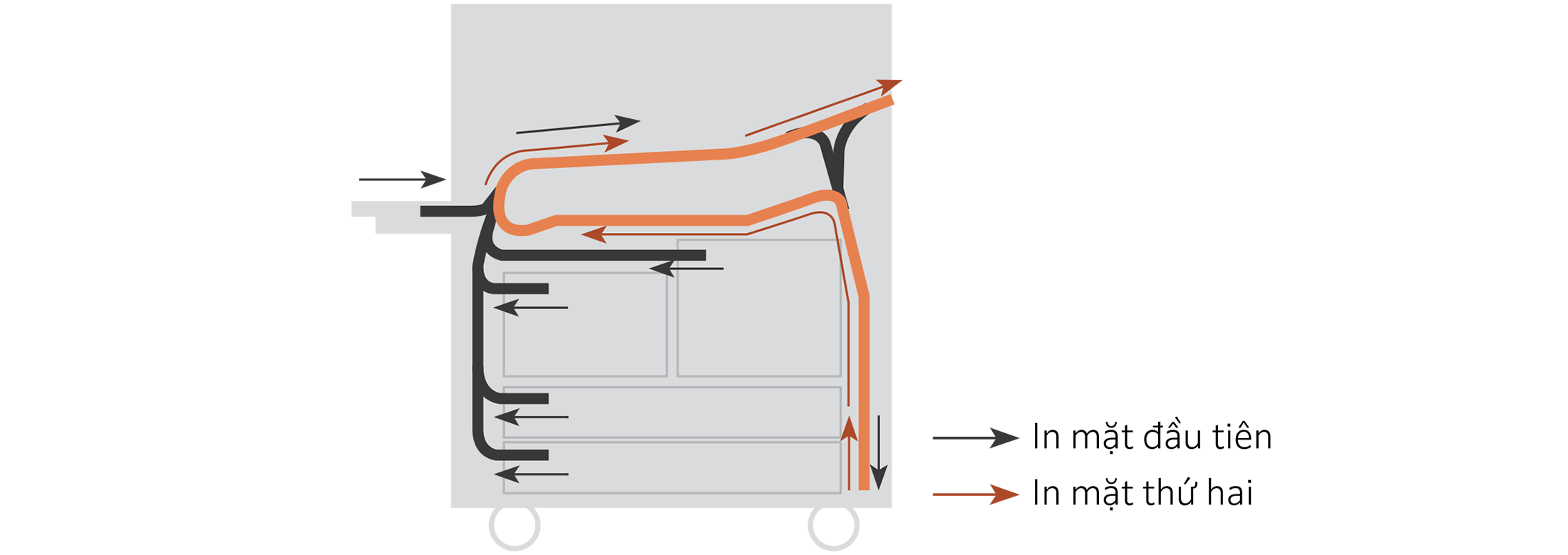 In mặt đầu tiên
In mặt thứ hai